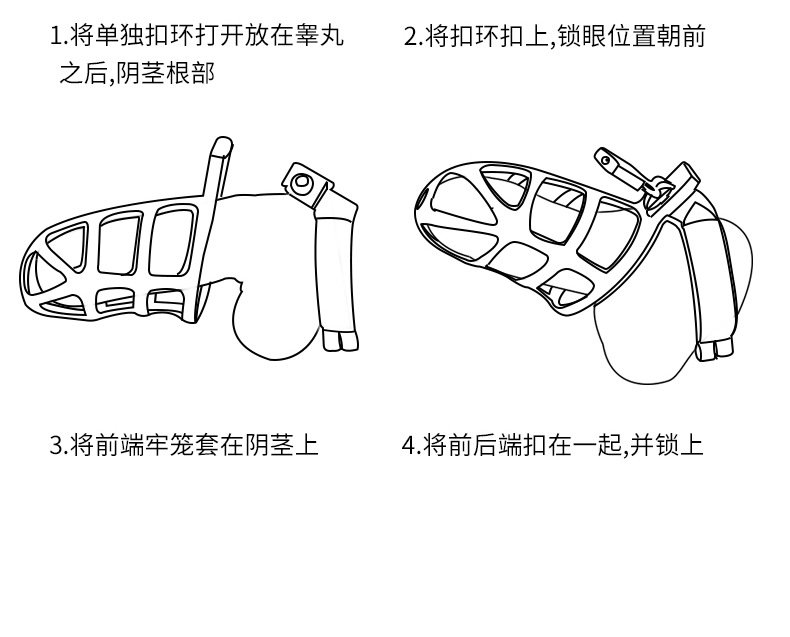 1.将单独扣环打开放在睾丸之后,阴茎根部

2.将扣环扣上,锁眼位置朝前

3.将前端牢笼套在阴茎上

4.将前后端扣在一起,并锁上