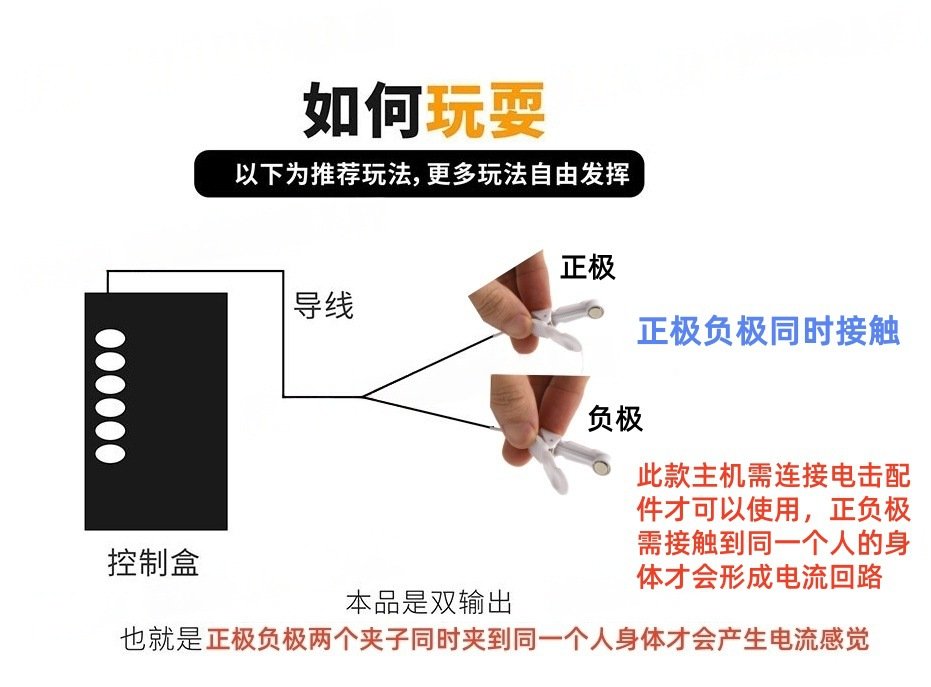 如何玩耍

以下为推荐玩法，更多玩法自由发挥

导线

正极

正极负极同时接触

负极

此款主机需连接电击配件才可以使用，正负极需接触到同一个人的身体才会形成电流回路

控制盒

本品是双输出

也就是正极负极两个夹子同时夹到同一个人身体才会产生电流感觉