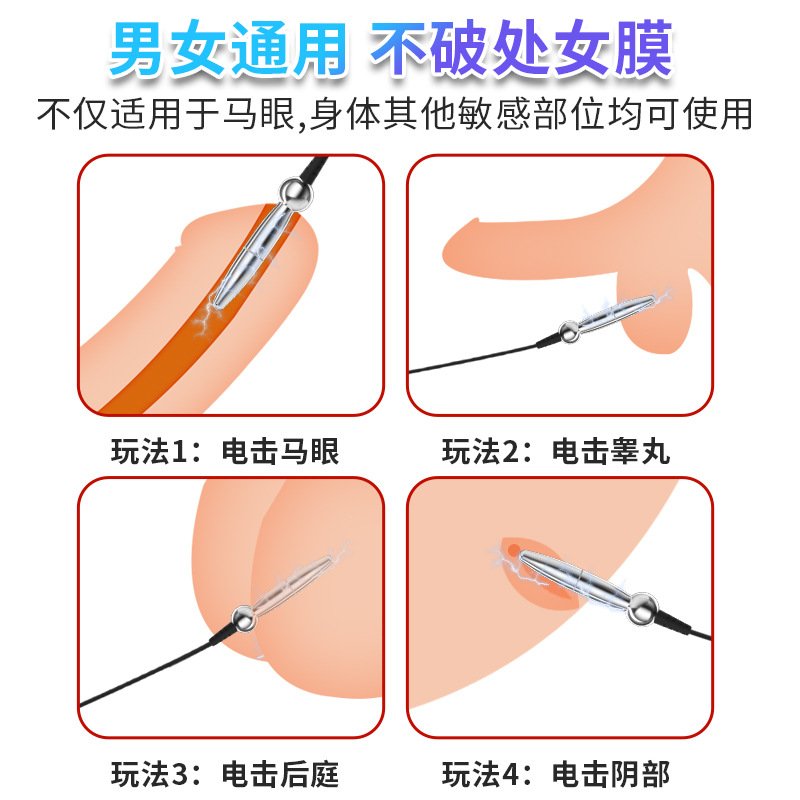 男女通用 不破处女膜

不仅适用于马眼,身体其他敏感部位均可使用

玩法1：电击马眼

玩法2：电击睾丸

玩法3：电击后庭

玩法4：电击阴部