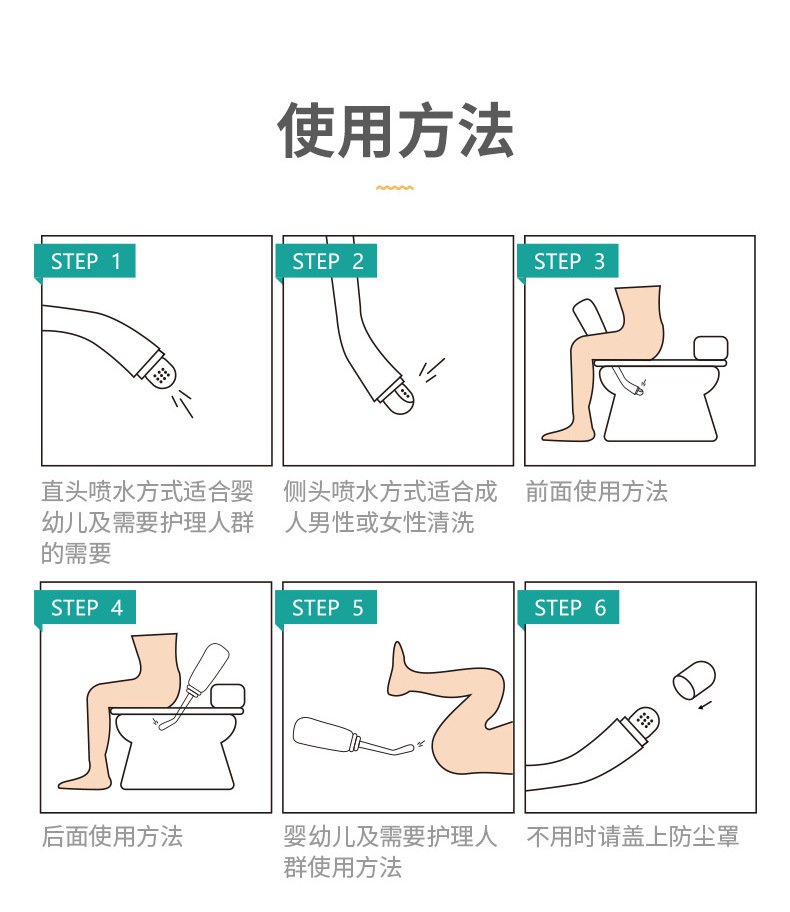 使用方法

STEP 1

直头喷水方式适合婴幼儿及需要护理人群的需要

STEP 2

侧头喷水方式适合成人男性或女性清洗

STEP 3

前面使用方法

STEP 4

后面使用方法

STEP 5

婴幼儿及需要护理人群使用方法

STEP 6

不用时请盖上防尘罩