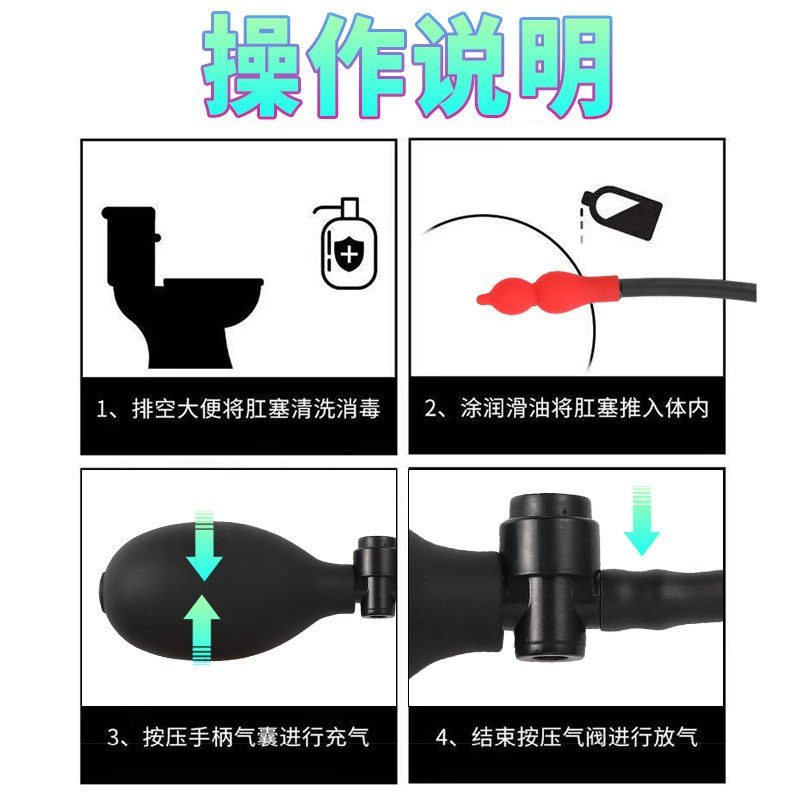 操作说明

1、排空大便将肛塞清洗消毒

2、涂润滑油将肛塞推入体内

3、按压手柄气囊进行充气

4、结束按压气阀进行放气