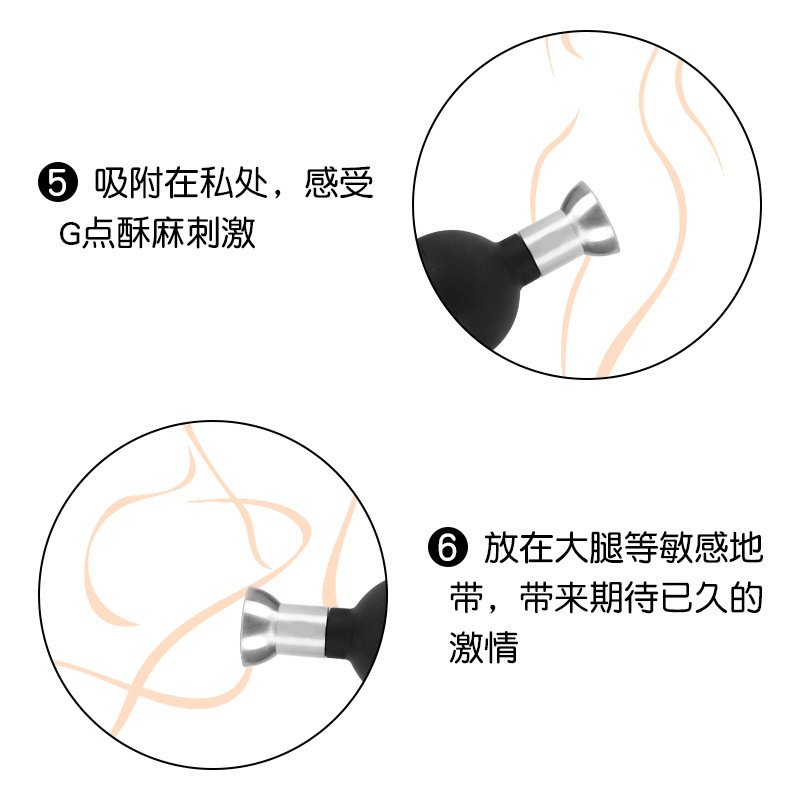 ❺ 吸附在私处，感受G点酥麻刺激

❻ 放在大腿等敏感地带，带来期待已久的激情