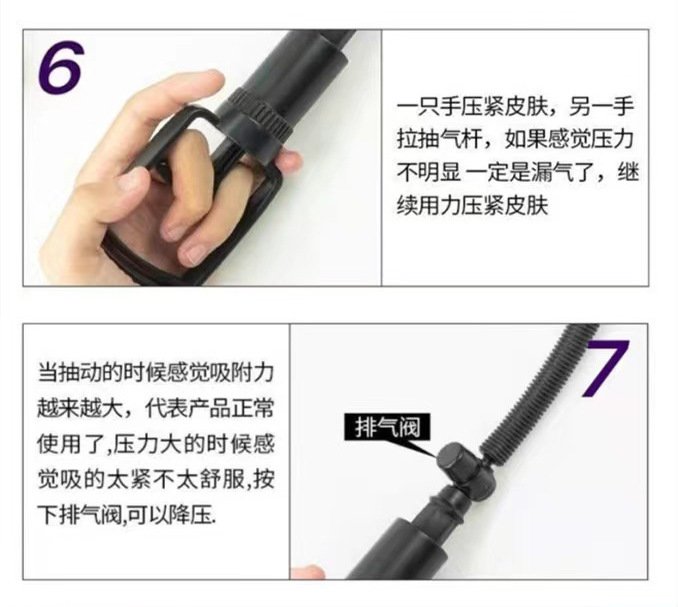 6

一只手压紧皮肤，另一手拉抽气杆，如果感觉压力不明显 一定是漏气了，继续用力压紧皮肤

当抽动的时候感觉吸附力越来越大，代表产品正常使用了,压力大的时候感觉吸的太紧不太舒服,按下排气阀,可以降压.

7

排气阀