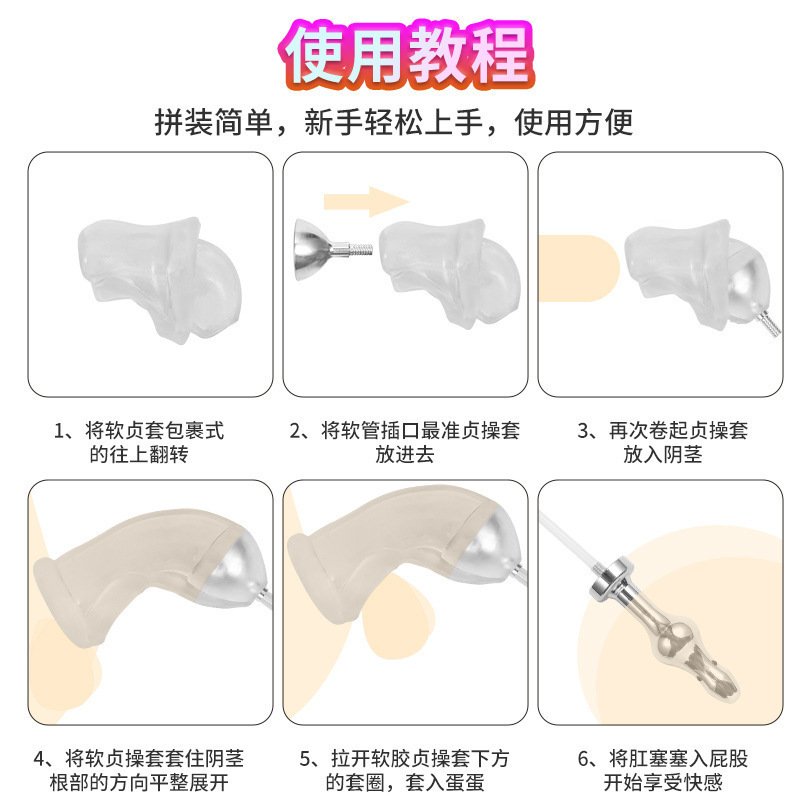 使用教程

拼装简单，新手轻松上手，使用方便

1、将软贞套包裹式的往上翻转

2、将软管插口最准贞操套放进去

3、再次卷起贞操套放入阴茎

4、将软贞操套套住阴茎根部的方向平整展开

5、拉开软胶贞操套下方的套圈，套入蛋蛋

6、将肛塞塞入屁股开始享受快感