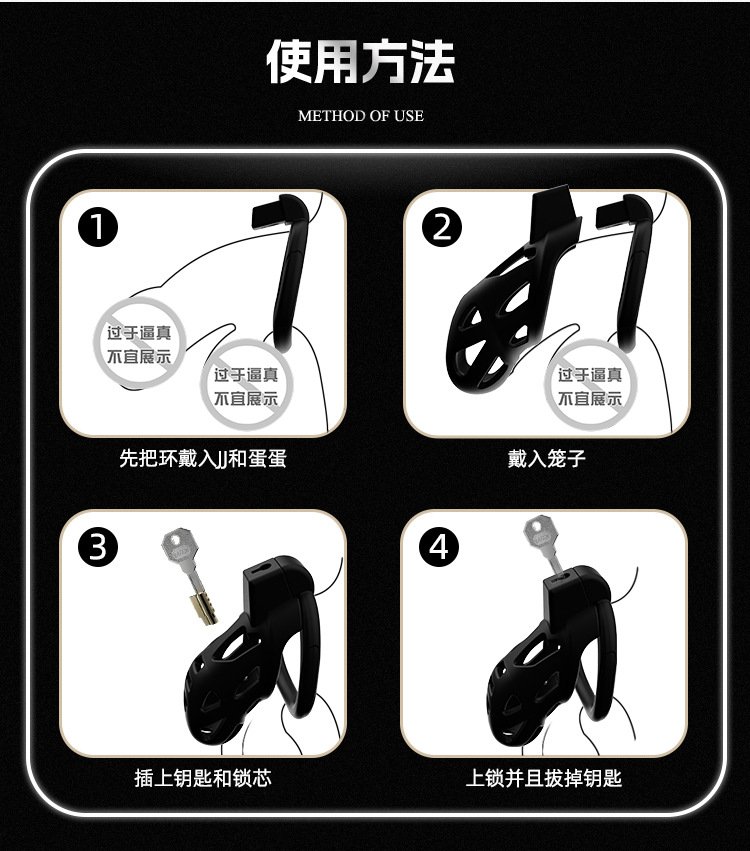 使用方法

METHOD OF USE

1

过于逼真
不宜展示

过于逼真
不宜展示

先把环戴入JJ和蛋蛋

2

过于逼真
不宜展示

戴入笼子

3

插上钥匙和锁芯

4

上锁并且拔掉钥匙