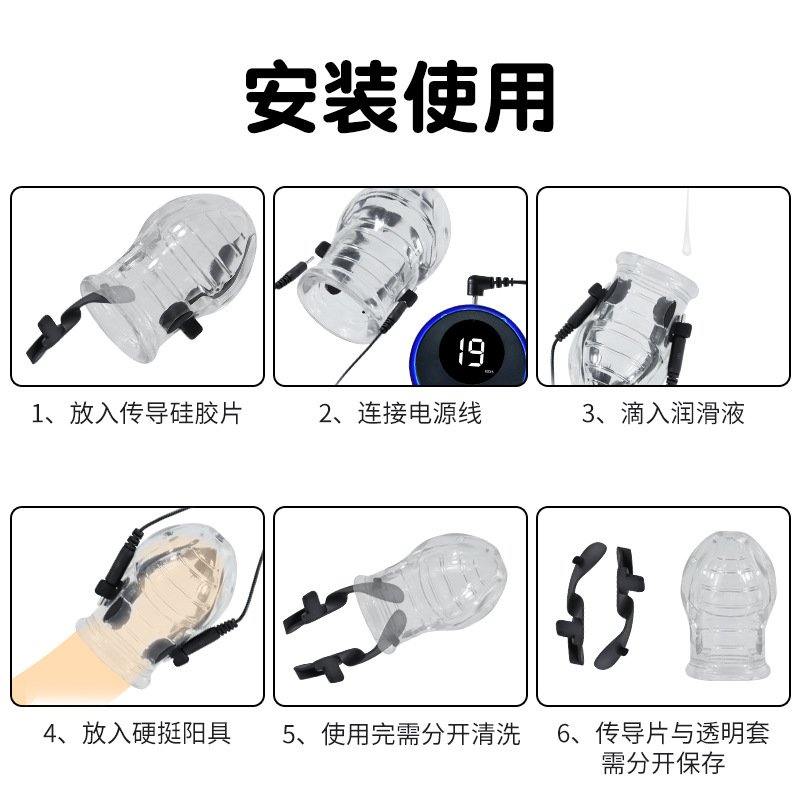 安装使用

19

1、放入传导硅胶片

2、连接电源线

3、滴入润滑液

4、放入硬挺阳具

5、使用完需分开清洗

6、传导片与透明套需分开保存