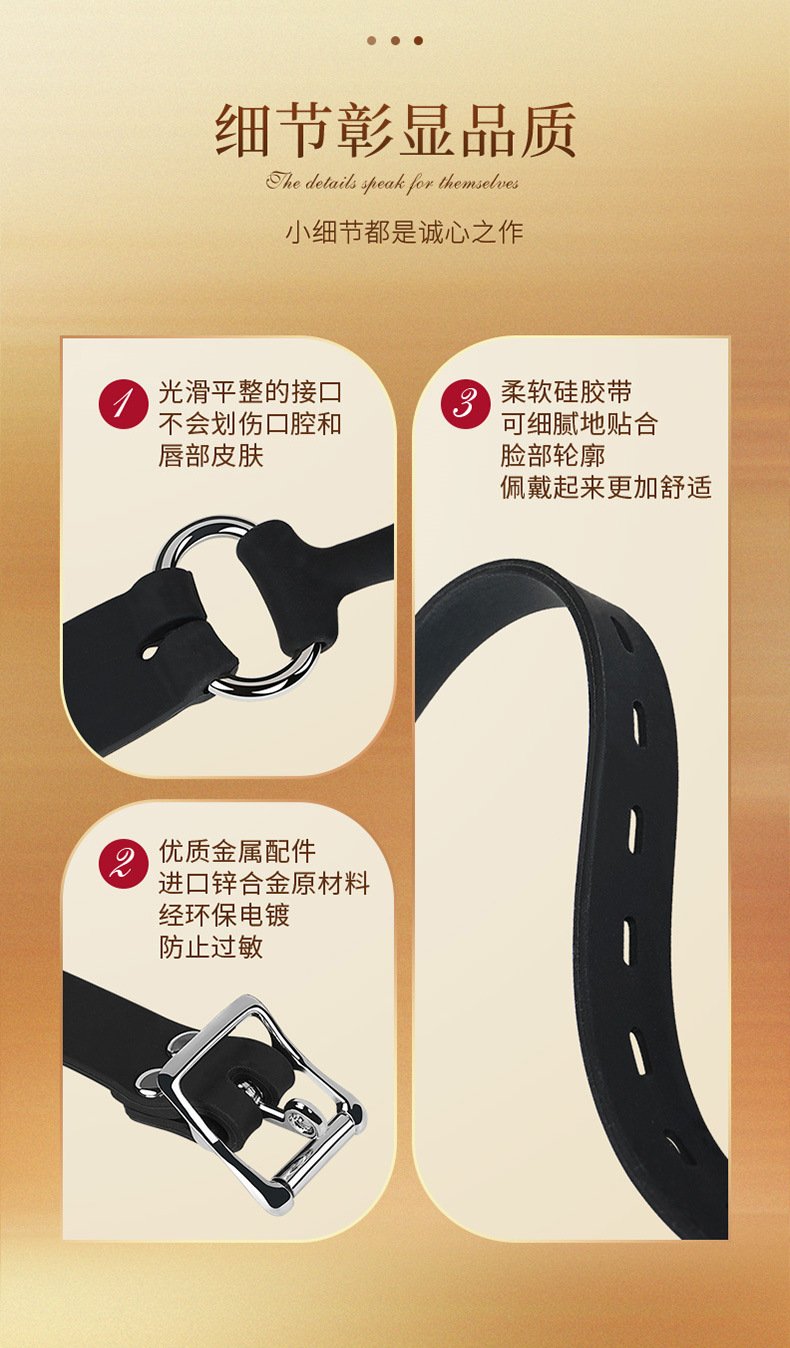 细节彰显品质

The details speak for themselves

小细节都是诚心之作

1 光滑平整的接口
不会划伤口腔和
唇部皮肤

2 优质金属配件
进口锌合金原材料
经环保电镀
防止过敏

3 柔软硅胶带
可细腻地贴合
脸部轮廓
佩戴起来更加舒适