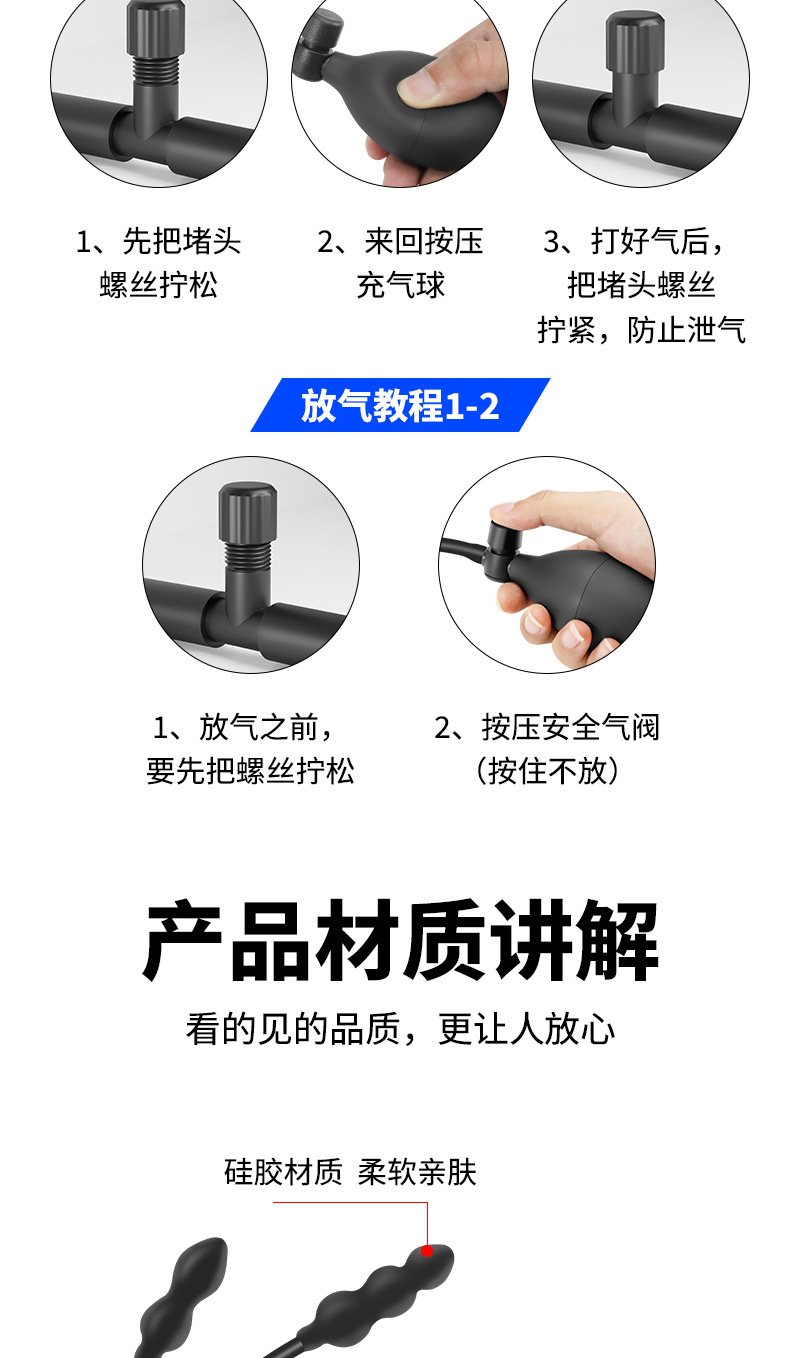 1、先把堵头螺丝拧松

2、来回按压充气球

3、打好气后，把堵头螺丝拧紧，防止泄气

放气教程1-2

1、放气之前，要先把螺丝拧松

2、按压安全气阀（按住不放）

产品材质讲解

看的见的品质，更让人放心

硅胶材质 柔软亲肤