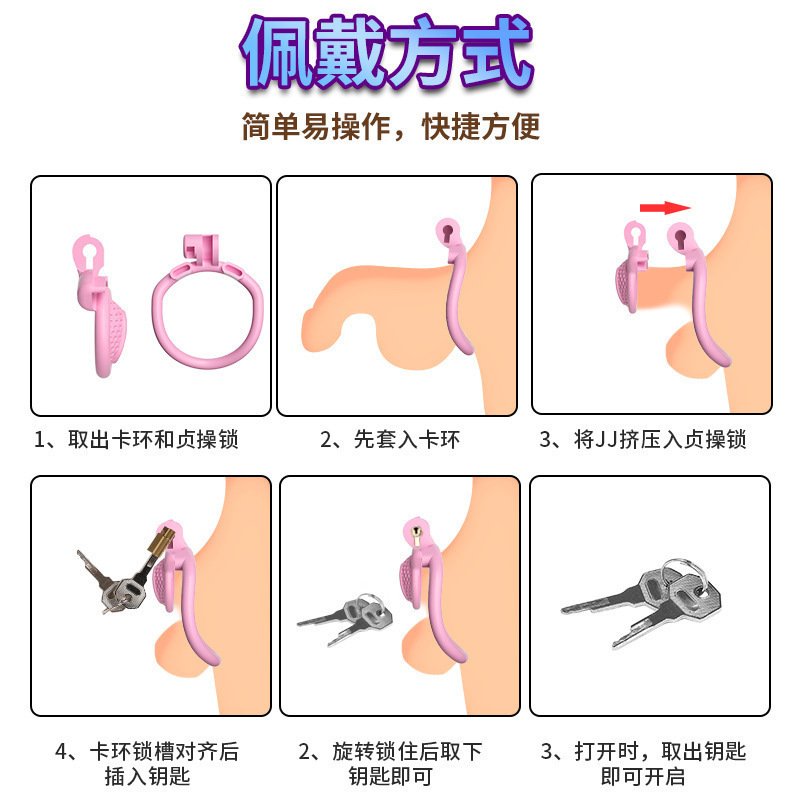 佩戴方式

简单易操作，快捷方便

1、取出卡环和贞操锁

2、先套入卡环

3、将JJ挤压入贞操锁

4、卡环锁槽对齐后插入钥匙

2、旋转锁住后取下钥匙即可

3、打开时，取出钥匙即可开启