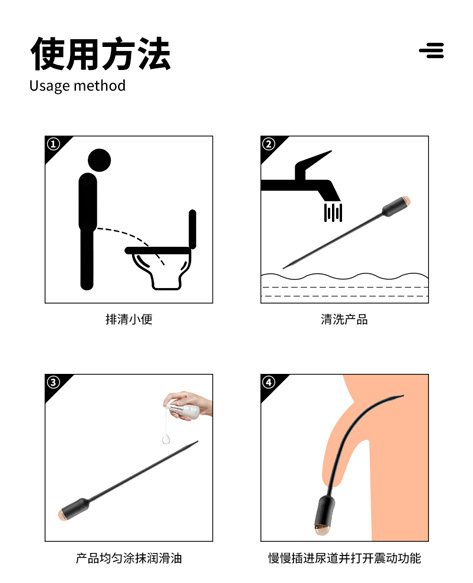 使用方法
Usage method

①
排清小便

②
清洗产品

③
产品均匀涂抹润滑油

④
慢慢插进尿道并打开震动功能