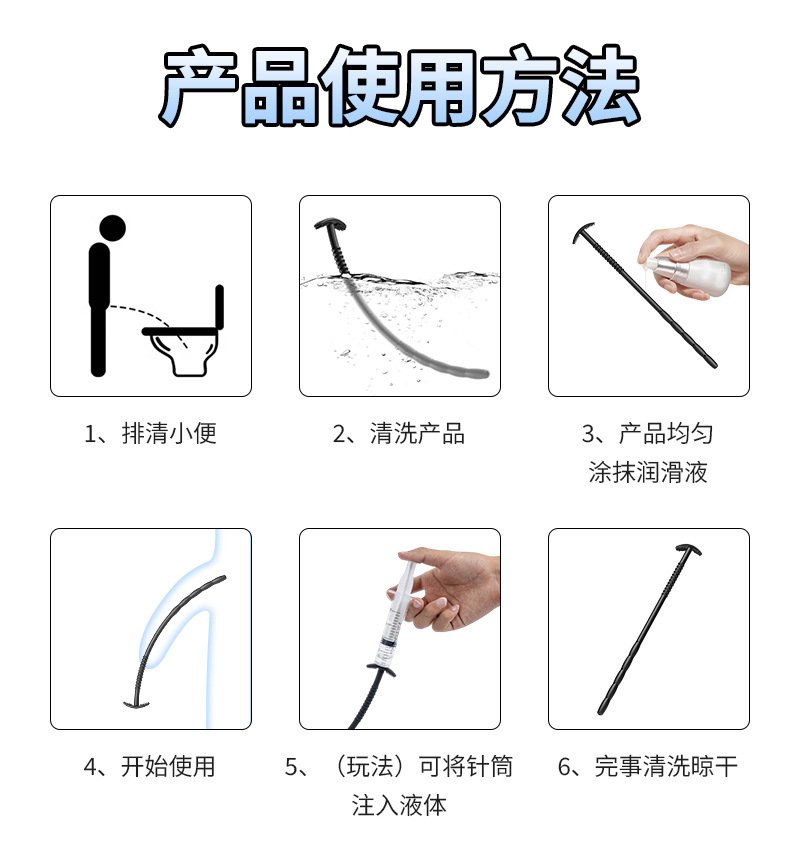 产品使用方法

1、排清小便

2、清洗产品

3、产品均匀涂抹润滑液

4、开始使用

5、（玩法）可将针筒注入液体

6、完事清洗晾干