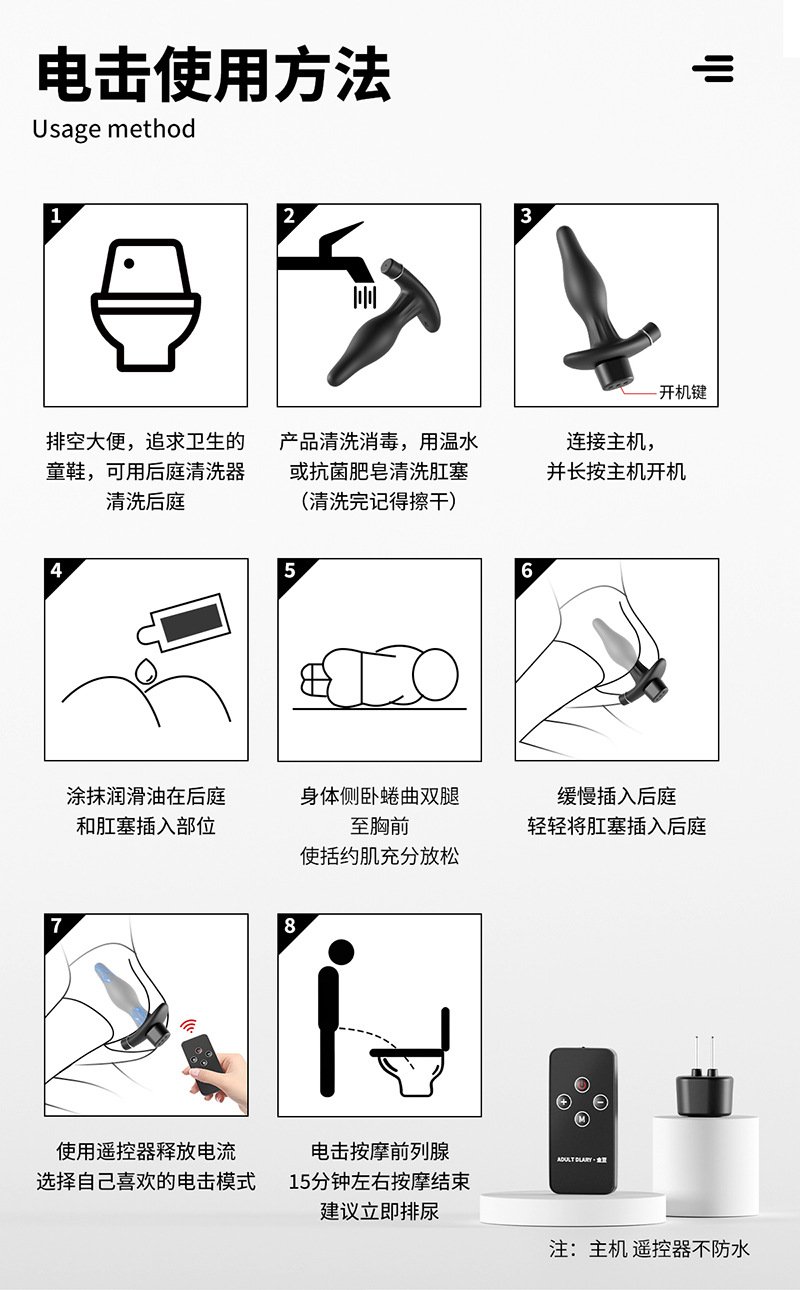 电击使用方法
Usage method

1
排空大便，追求卫生的童鞋，可用后庭清洗器清洗后庭

2
产品清洗消毒，用温水或抗菌肥皂清洗肛塞（清洗完记得擦干）

3
开机键
连接主机，并长按主机开机

4
涂抹润滑油在后庭和肛塞插入部位

5
身体侧卧蜷曲双腿至胸前使括约肌充分放松

6
缓慢插入后庭轻轻将肛塞插入后庭

7
使用遥控器释放电流选择自己喜欢的电击模式

8
电击按摩前列腺15分钟左右按摩结束建议立即排尿

M
ADULT DIARY · 金豆

注：主机 遥控器不防水