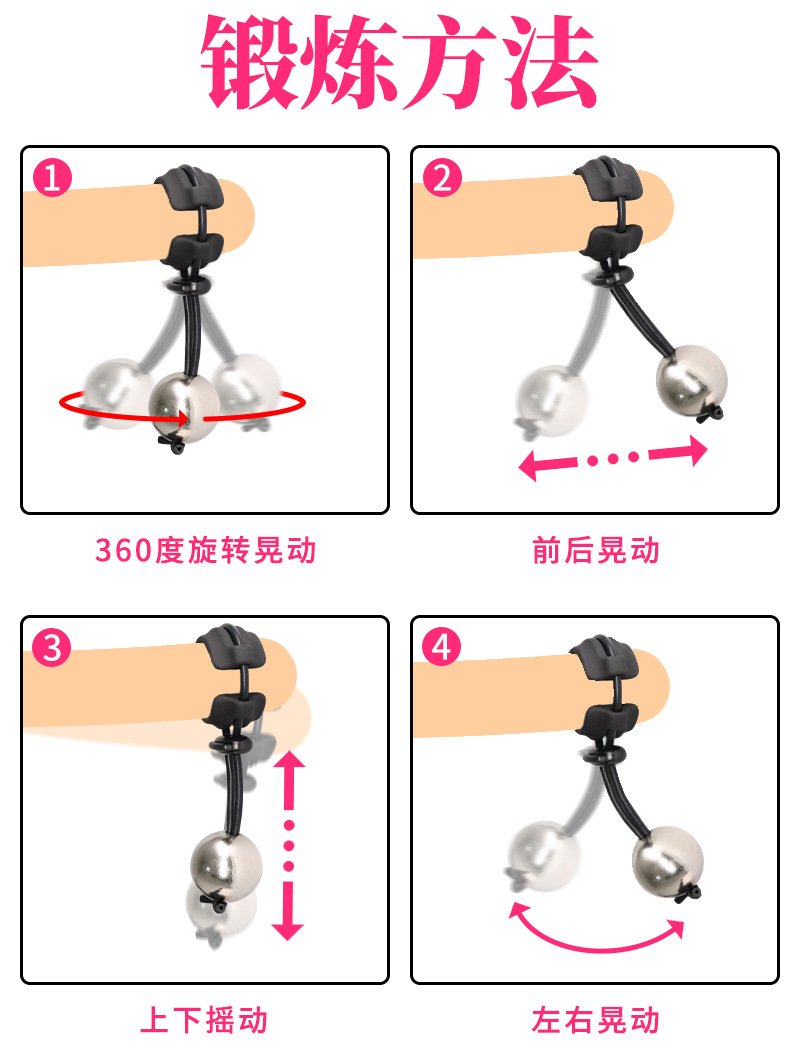 锻炼方法

1

360度旋转晃动

2

前后晃动

3

上下摇动

4

左右晃动